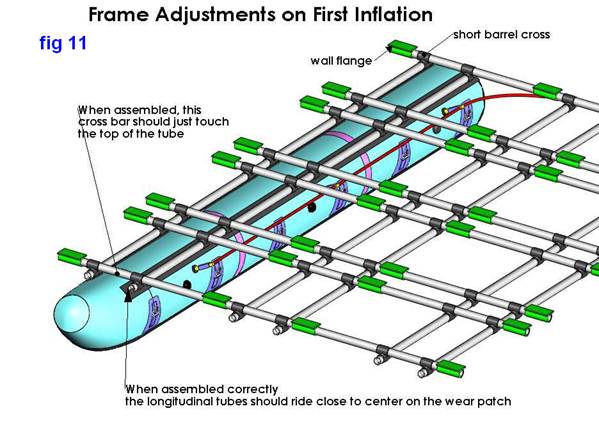 Frame Adjustments on First Inflation

fig 11

short barrel cross

wall flange

When assembled, this cross bar should just touch the top of the tube

When assembled correctly
the longitudinal tubes should ride close to center on the wear patch